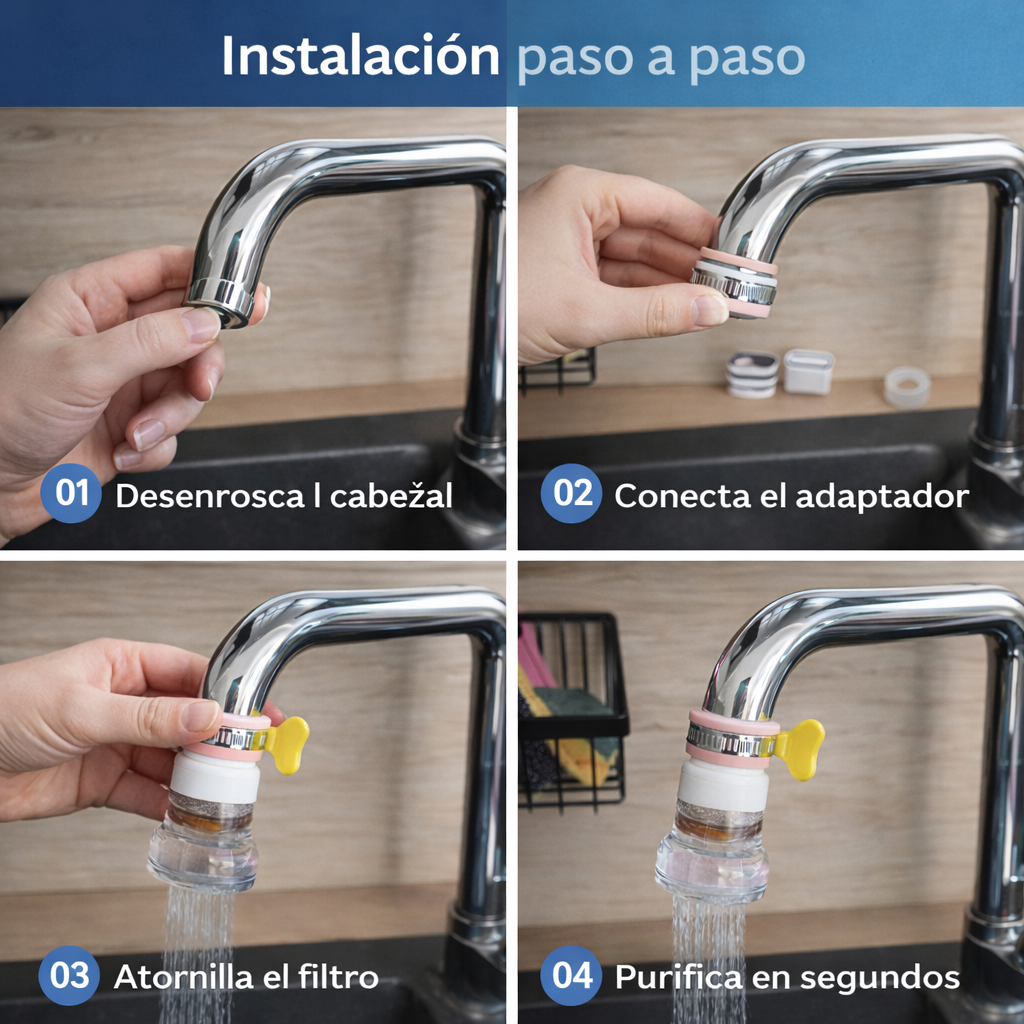 Instalación paso a paso

01 Desenrosca l cabežal

02 Conecta el adaptador

03 Atornilla el filtro

04 Purifica en segundos