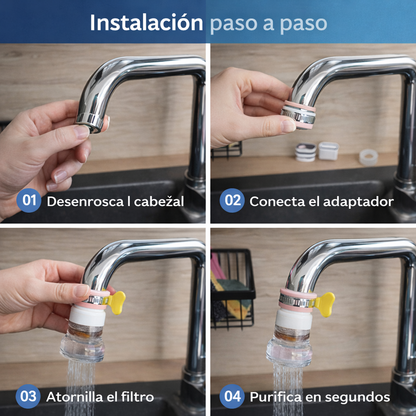 Instalación paso a paso

01 Desenrosca l cabežal

02 Conecta el adaptador

03 Atornilla el filtro

04 Purifica en segundos